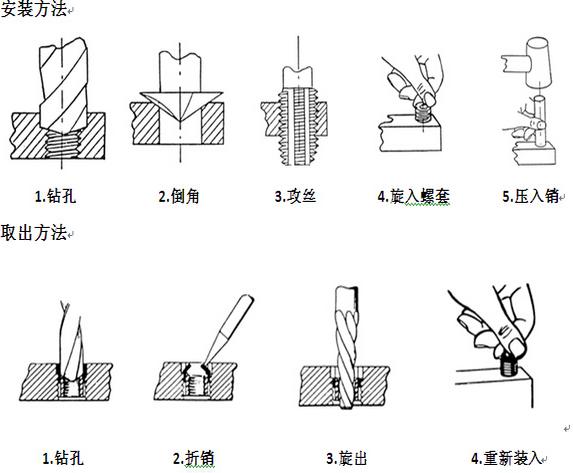 安装方法

1.钻孔　2.倒角　3.攻丝　4.旋入螺套　5.压入销

取出方法

1.钻孔　2.折销　3.旋出　4.重新装入